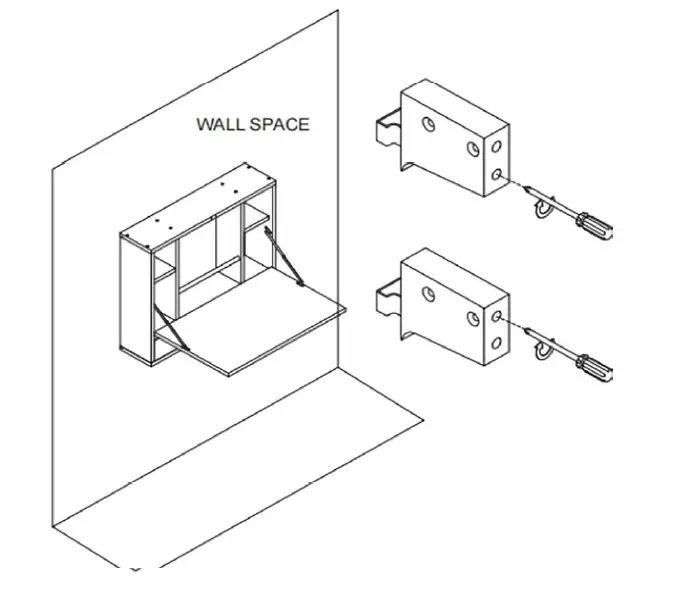 WALL SPACE