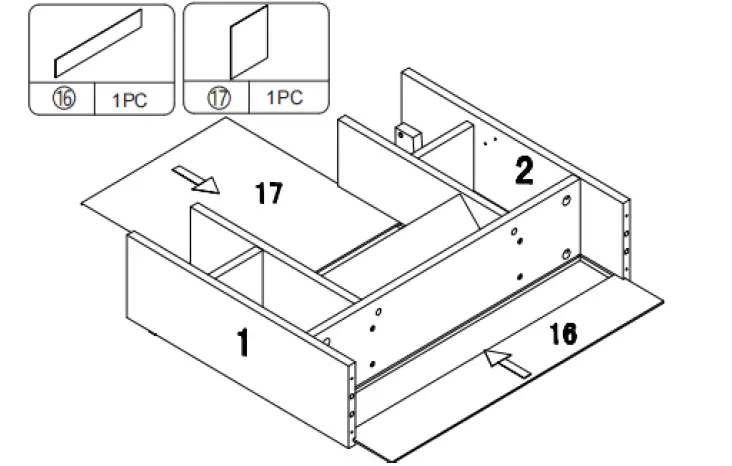 ⑯ 1PC
⑰ 1PC
17
2
1
16