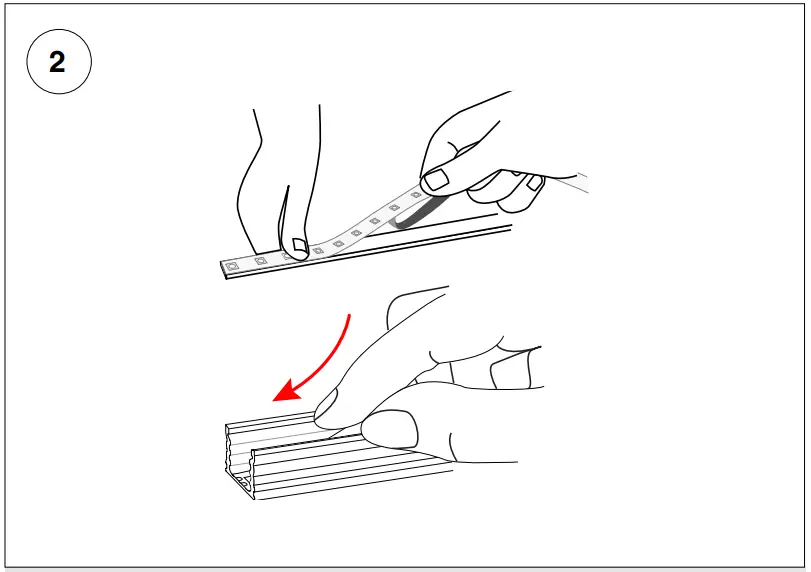 2