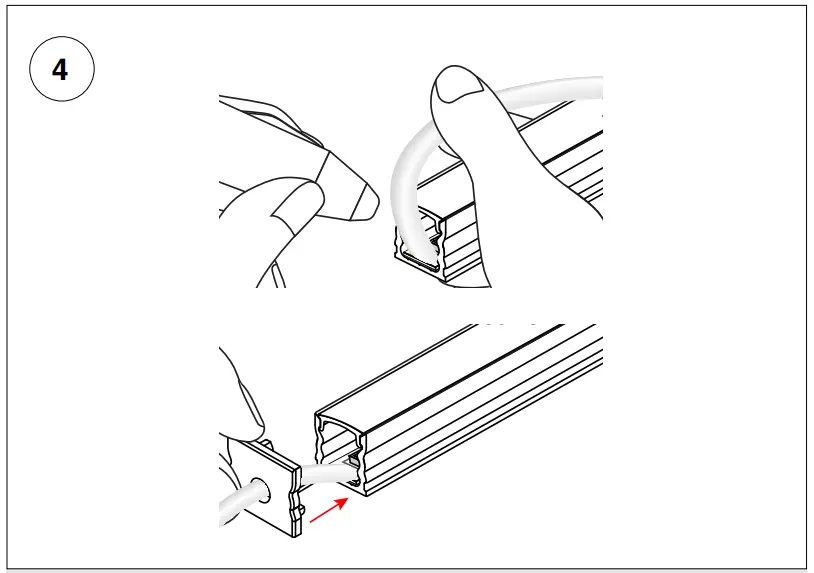 4