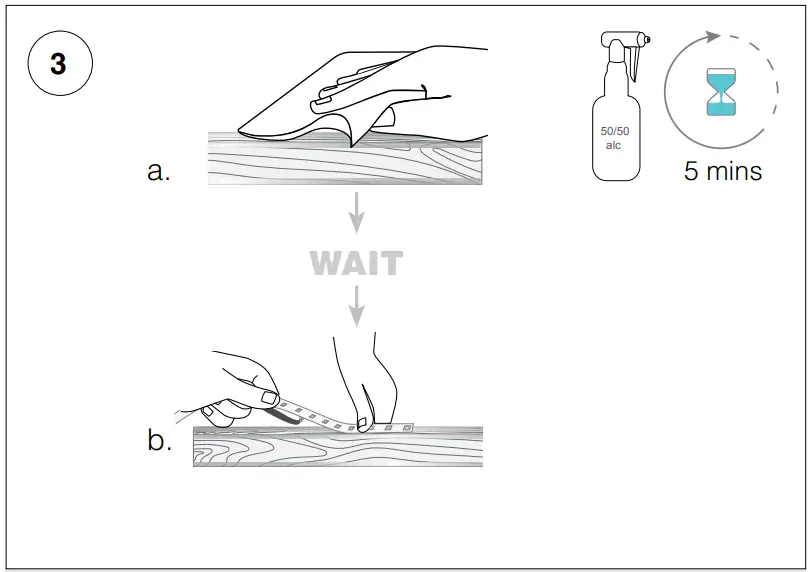 3

a.

50/50
alc

5 mins

WAIT

b.