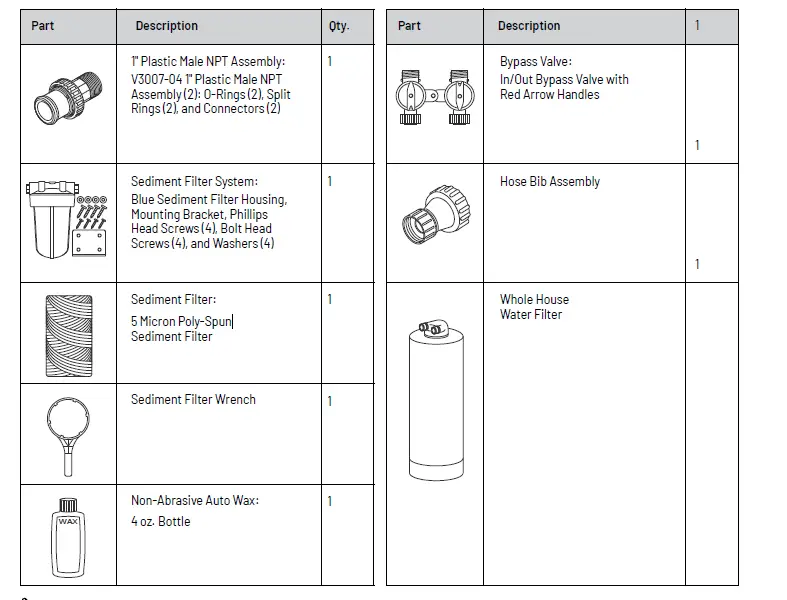 | Part | Description | Qty. |
|---|---|---|
| | 1" Plastic Male NPT Assembly: V3007-04 1" Plastic Male NPT Assembly (2): O-Rings (2), Split Rings (2), and Connectors (2) | 1 |
| | Sediment Filter System: Blue Sediment Filter Housing, Mounting Bracket, Phillips Head Screws (4), Bolt Head Screws (4), and Washers (4) | 1 |
| | Sediment Filter: 5 Micron Poly-Spun Sediment Filter | 1 |
| | Sediment Filter Wrench | 1 |
| WAX | Non-Abrasive Auto Wax: 4 oz. Bottle | 1 |

| Part | Description | 1 |
|---|---|---|
| | Bypass Valve: In/Out Bypass Valve with Red Arrow Handles | 1 |
| | Hose Bib Assembly | 1 |
| | Whole House Water Filter | |