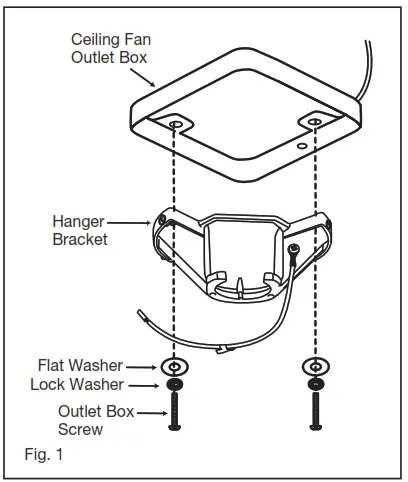 Ceiling Fan Outlet Box

Hanger Bracket

Flat Washer

Lock Washer

Outlet Box Screw

Fig. 1