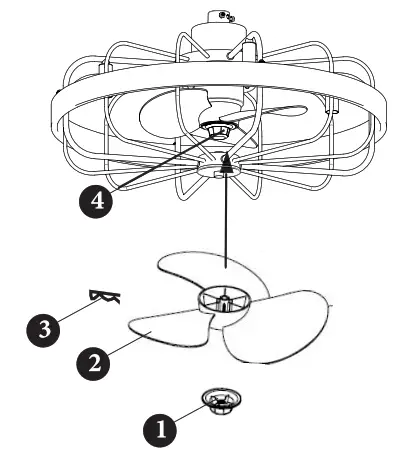 4
3
2
1