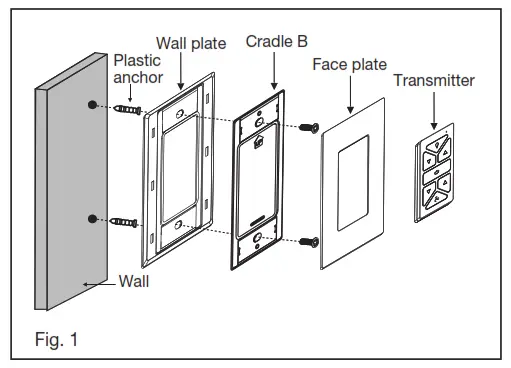 Wall plate

Cradle B

Plastic anchor

Face plate

Transmitter

Wall

Fig. 1