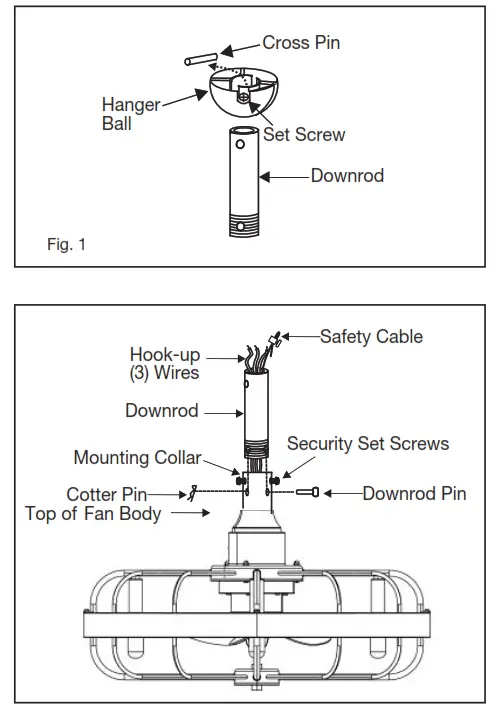 Cross Pin
Hanger Ball
Set Screw
Downrod
Fig. 1

Safety Cable
Hook-up (3) Wires
Downrod
Security Set Screws
Mounting Collar
Cotter Pin
Downrod Pin
Top of Fan Body