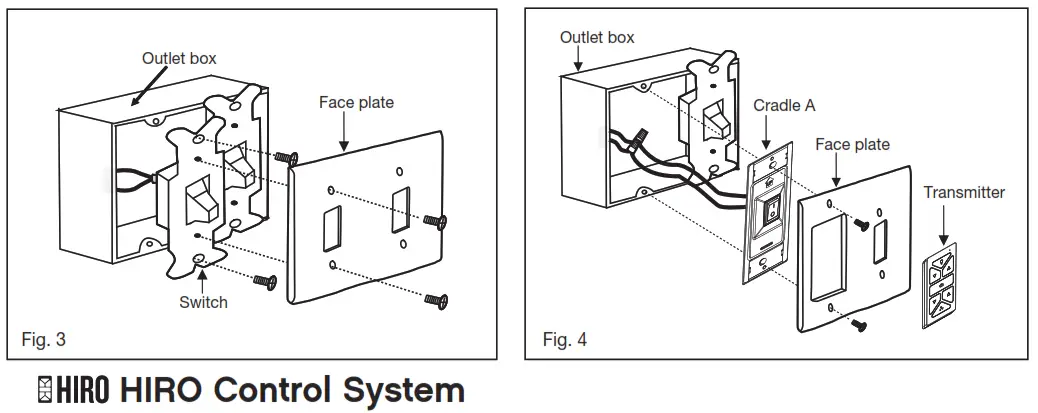 Outlet box

Face plate

Switch

Fig. 3

Outlet box

Cradle A

Face plate

Transmitter

Fig. 4

HIRO HIRO Control System