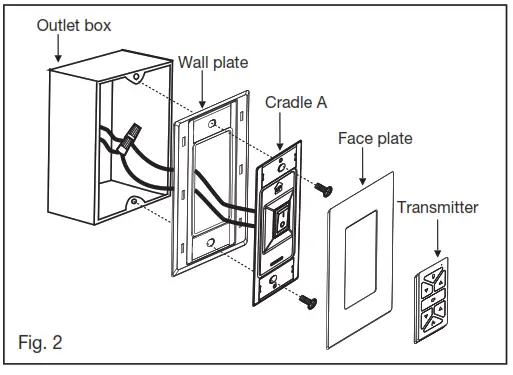 Outlet box
Wall plate
Cradle A
Face plate
Transmitter
Fig. 2