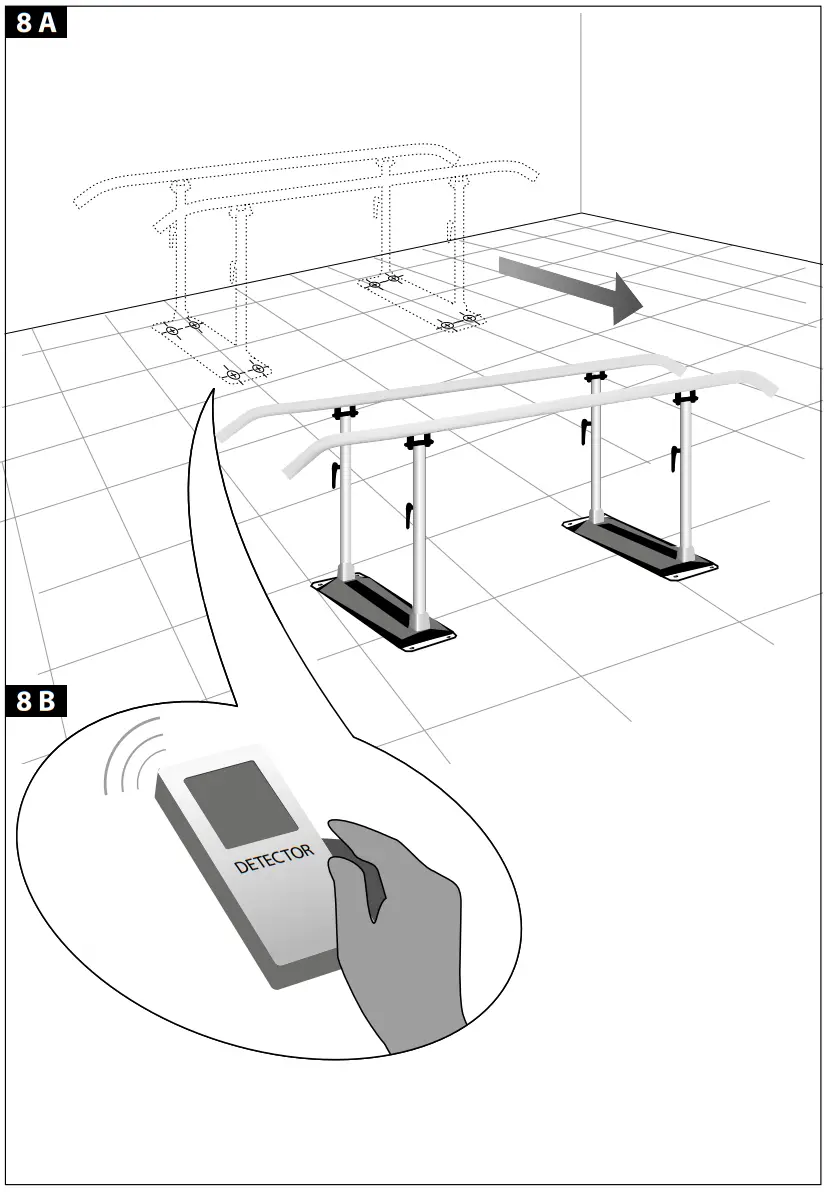 8 A

8 B

DETECTOR