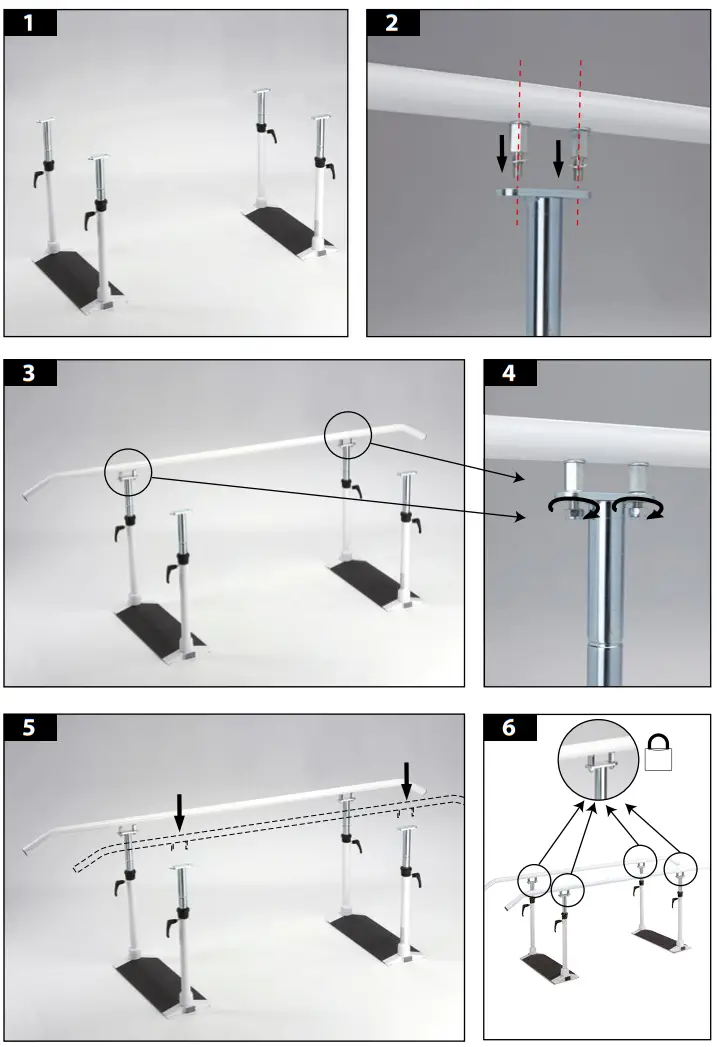 1

2

3

4

5

6