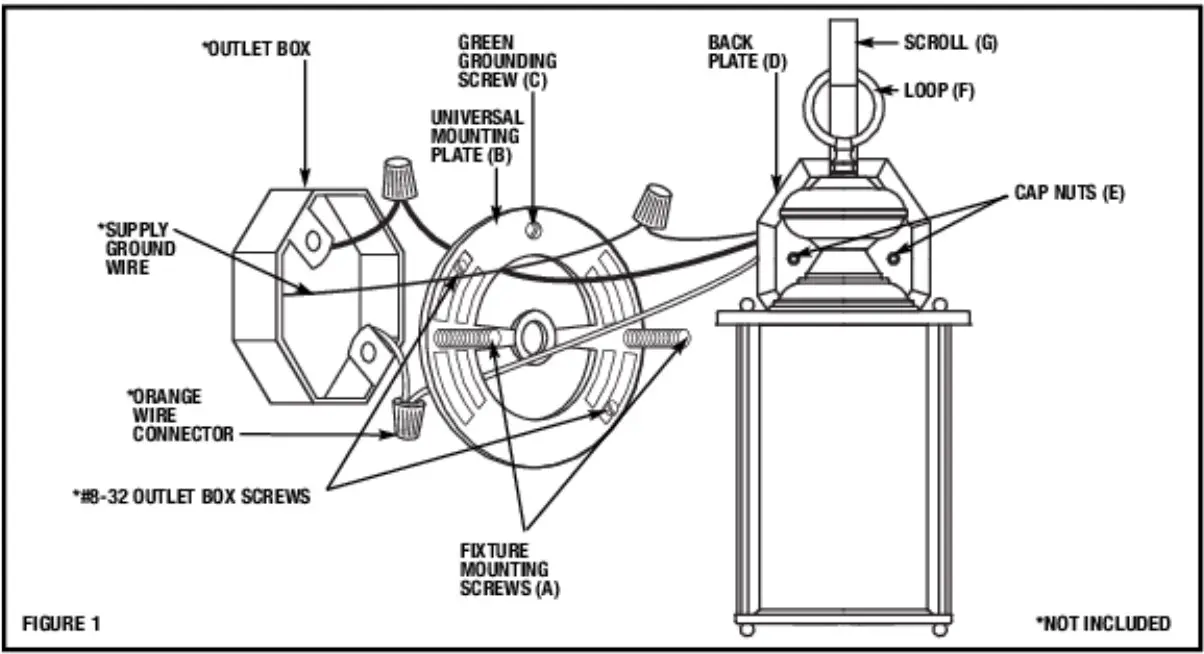 *OUTLET BOX

GREEN GROUNDING SCREW (C)

UNIVERSAL MOUNTING PLATE (B)

BACK PLATE (D)

SCROLL (G)

LOOP (F)

CAP NUTS (E)

*SUPPLY GROUND WIRE

*ORANGE WIRE CONNECTOR

*#8-32 OUTLET BOX SCREWS

FIXTURE MOUNTING SCREWS (A)

FIGURE 1

*NOT INCLUDED