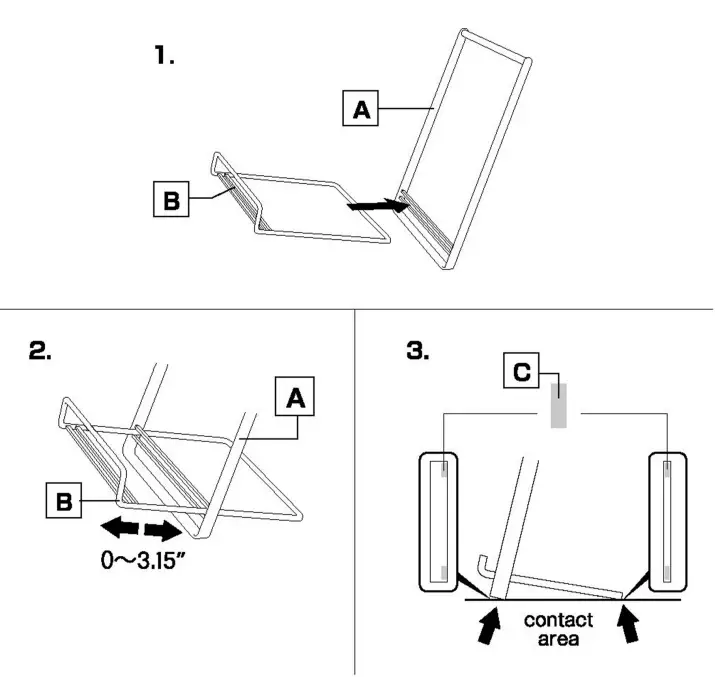 1.

A

B

2.

A

B

0~3.15"

3.

C

contact area