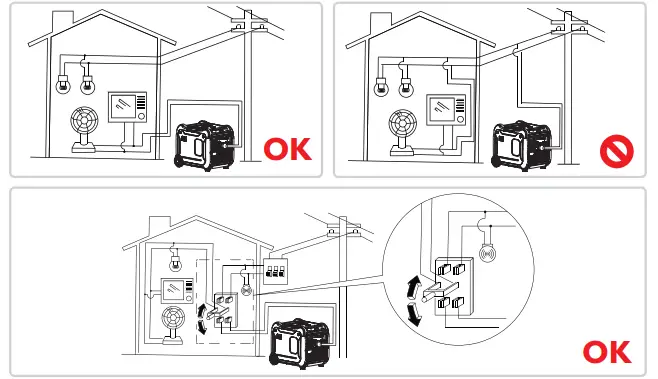 OK

OK