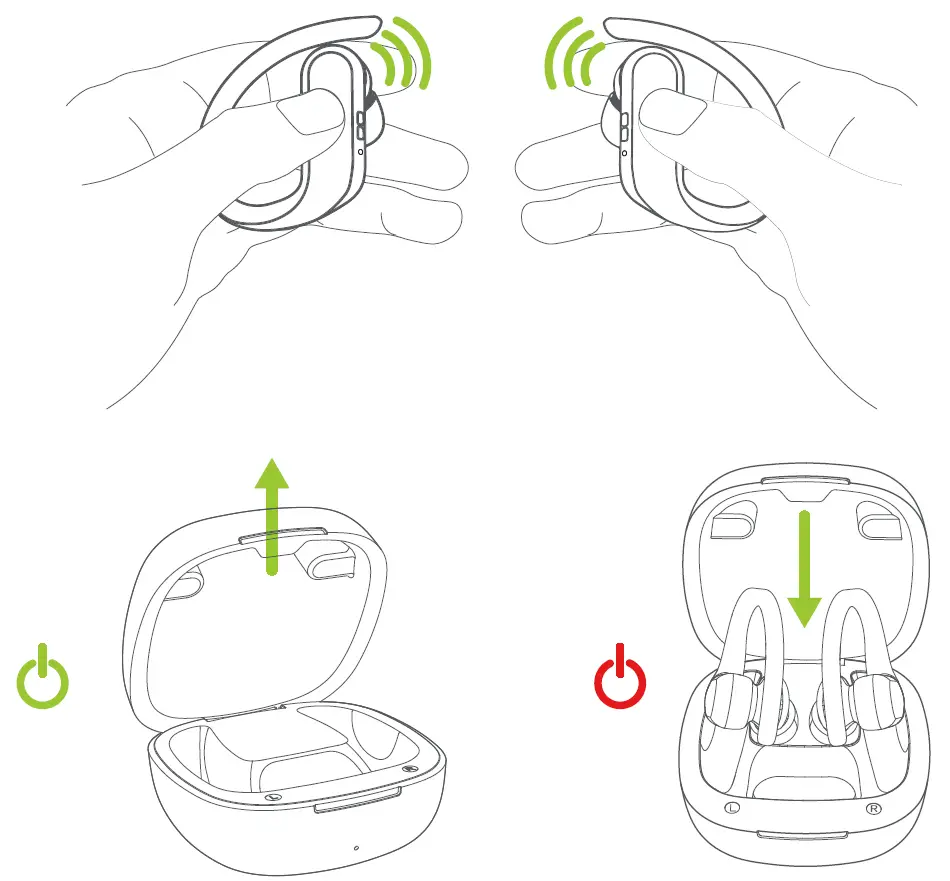 L R