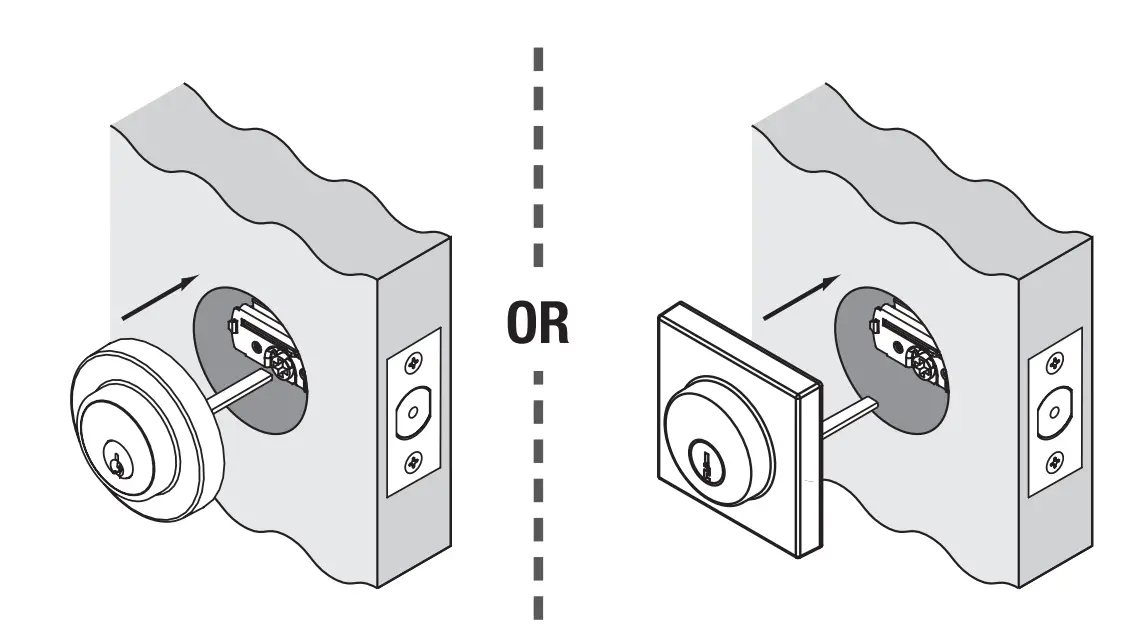 OR