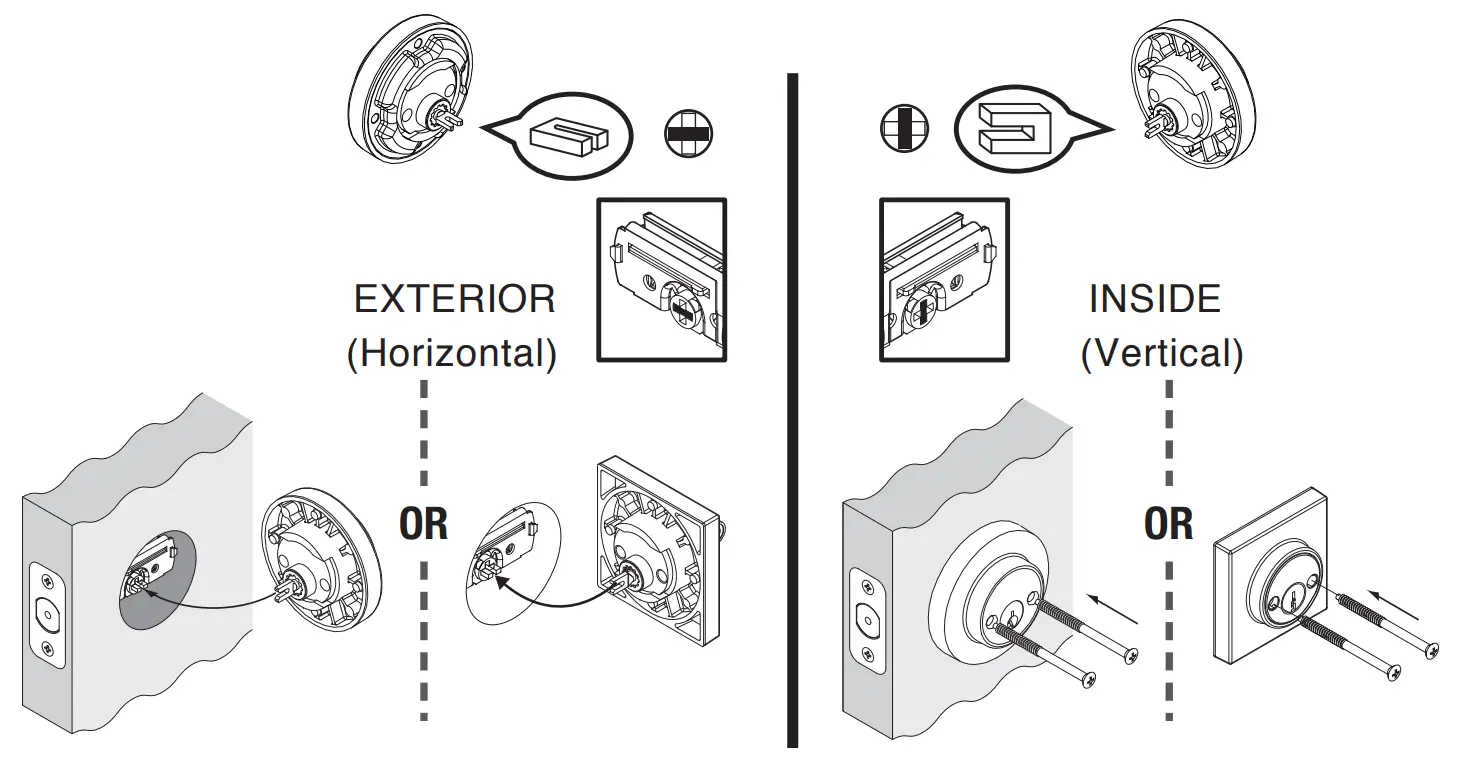 EXTERIOR
(Horizontal)

OR

INSIDE
(Vertical)

OR