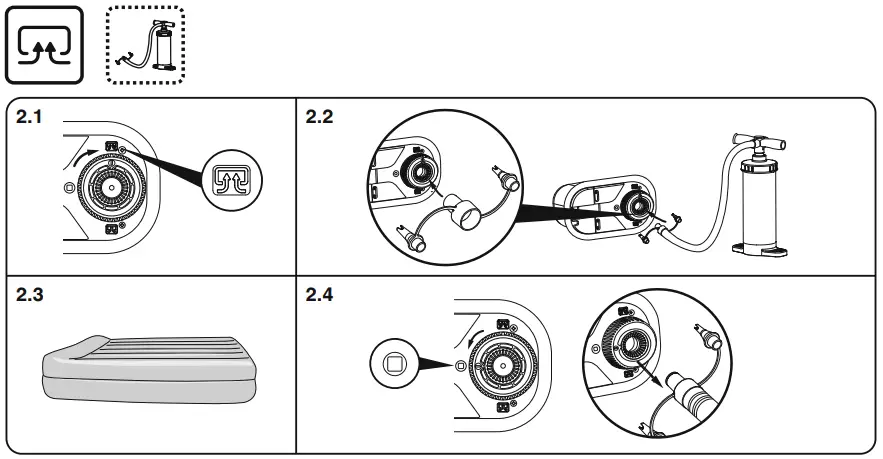 2.1

2.2

2.3

2.4