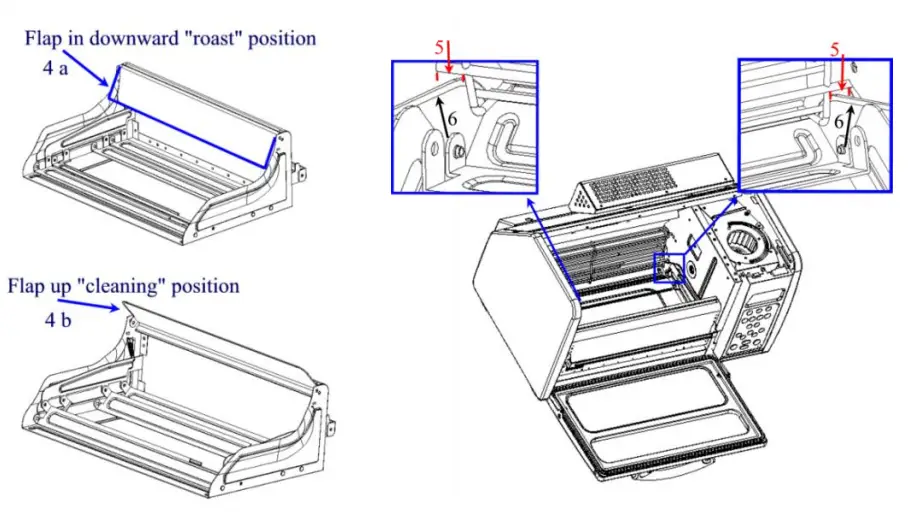 Flap in downward "roast" position
4 a

Flap up "cleaning" position
4 b

5
6

5
6