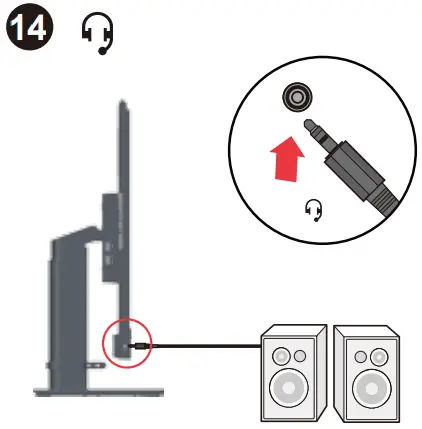 14