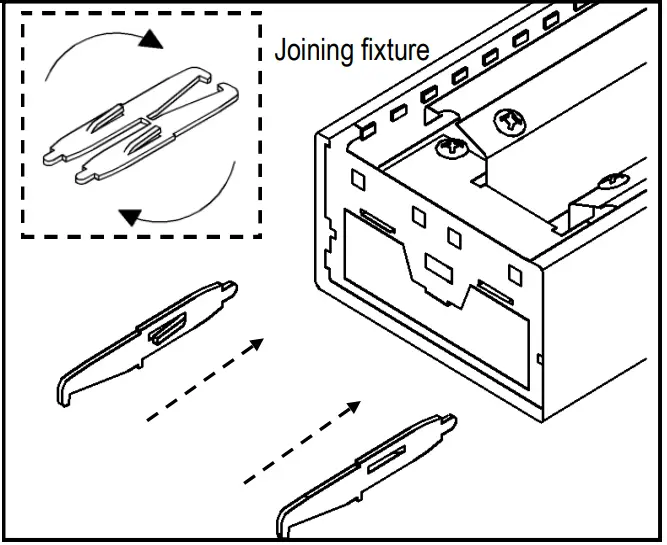 Joining fixture