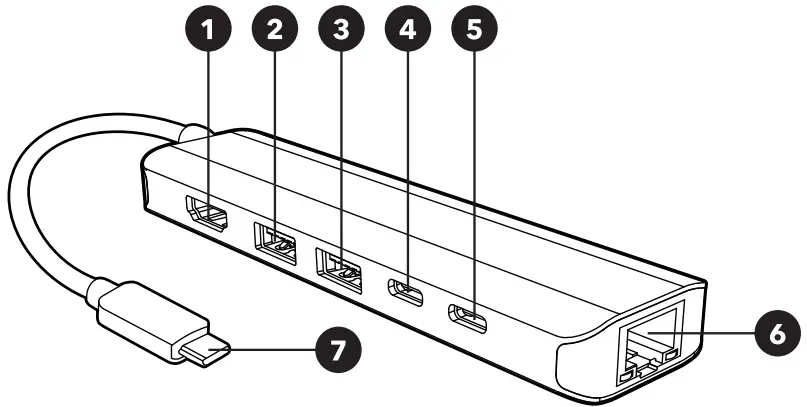 1
2
3
4
5
6
7