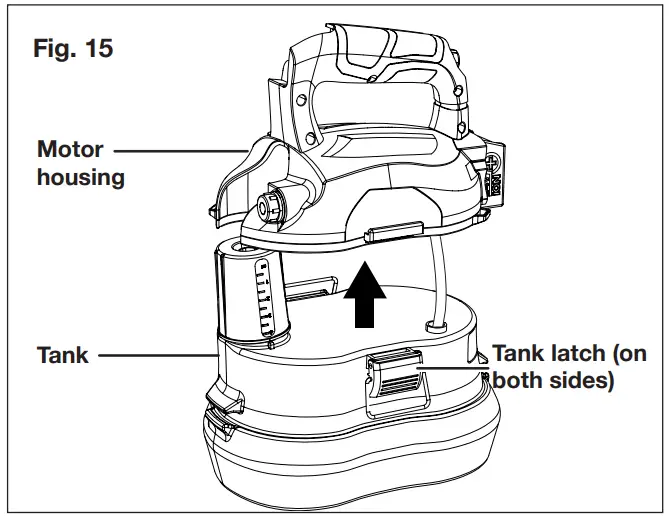 Fig. 15

Motor housing

Tank

Tank latch (on both sides)