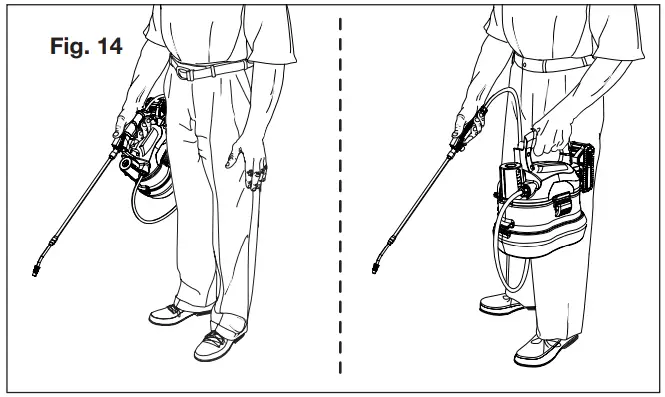 Fig. 14