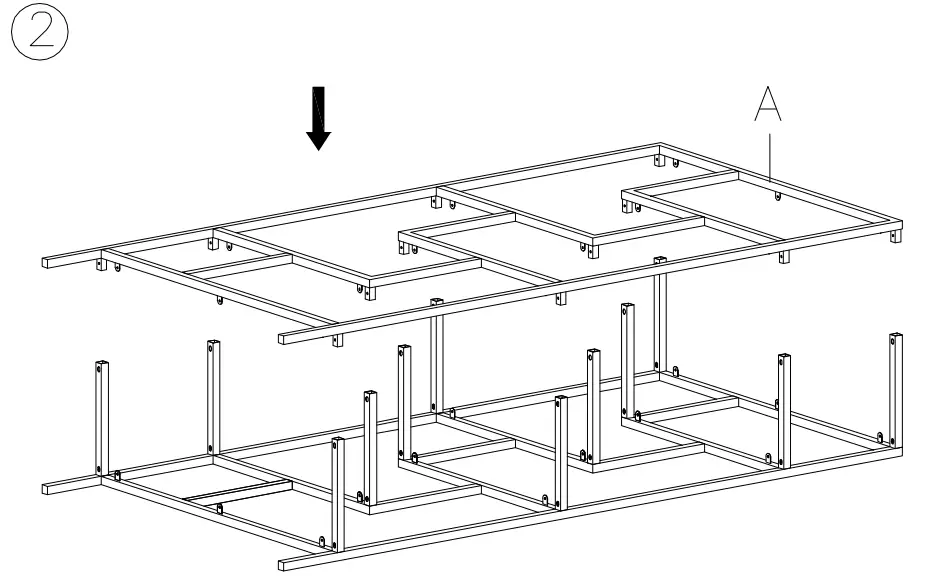 ②

A