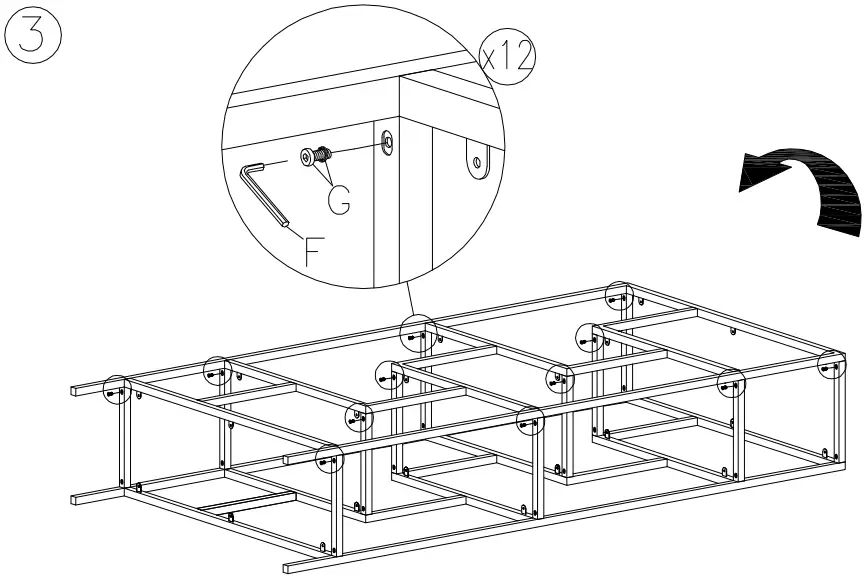 3

x12

G

F