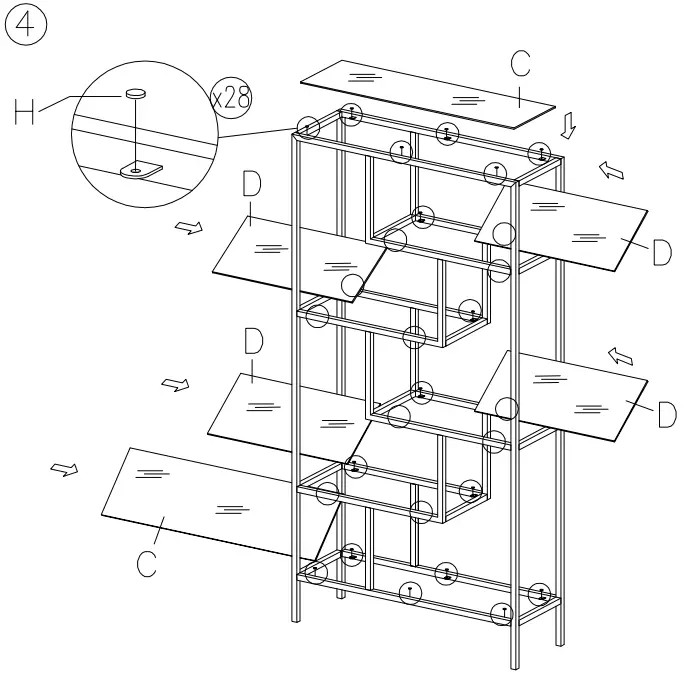 4

H

x28

C

D

D

D

D

C