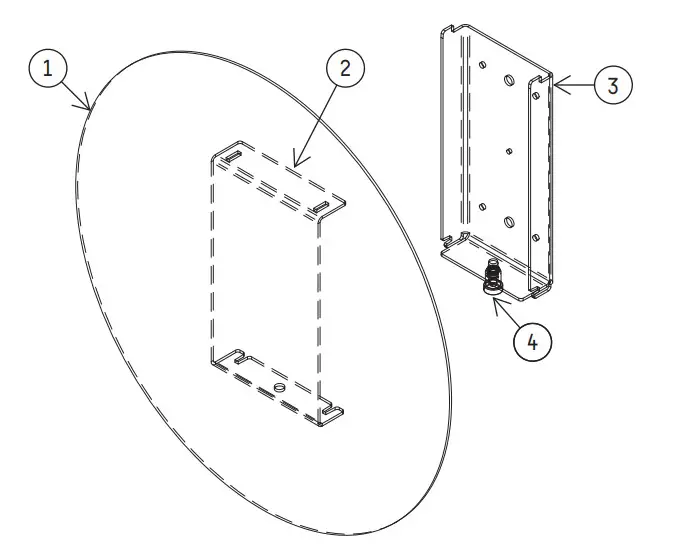 1
2
3
4