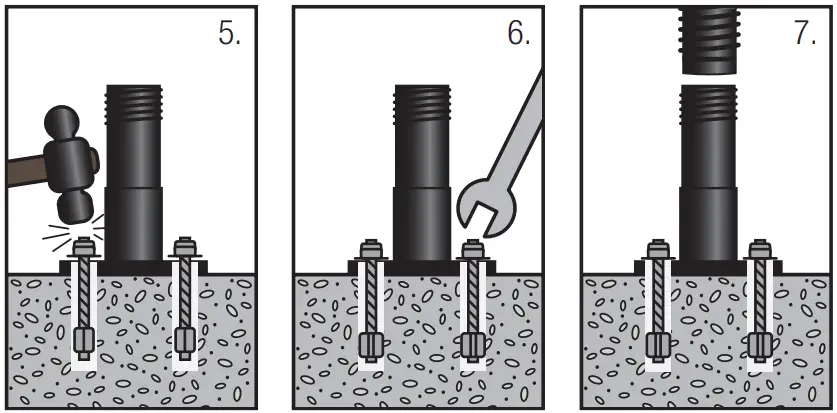 5.

6.

7.