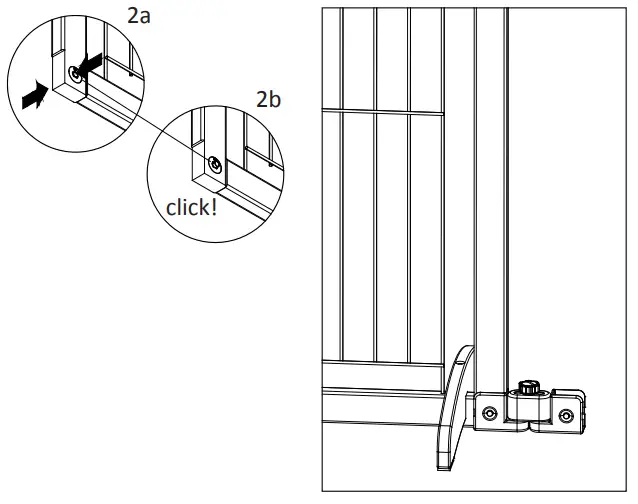 2a

2b

click!