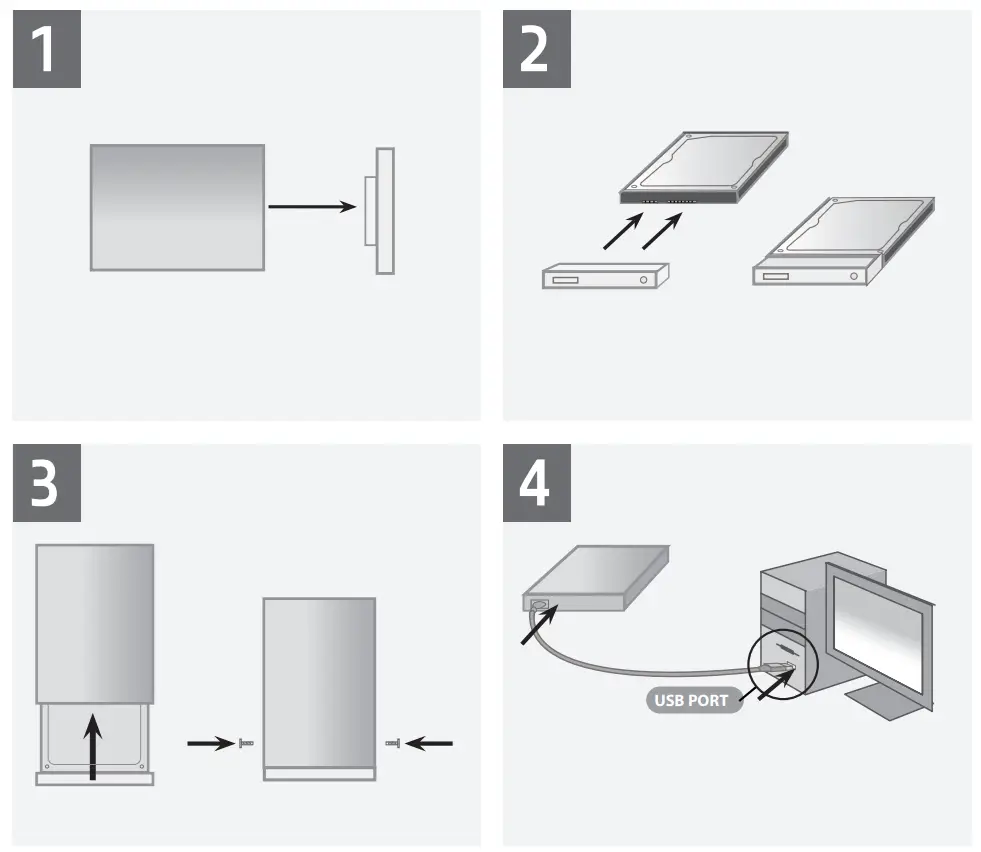 1

2

3

4

USB PORT