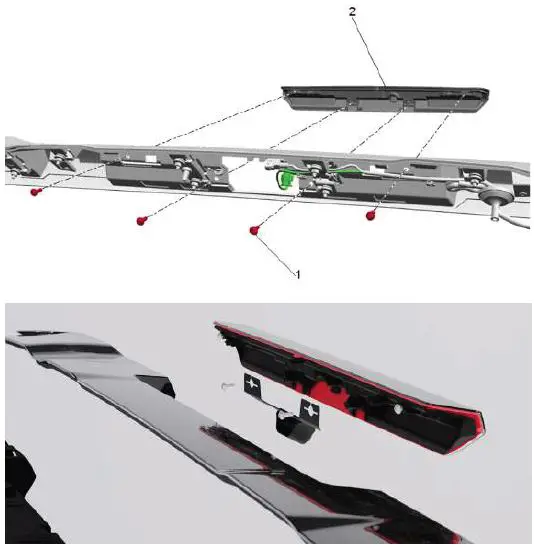 2

1