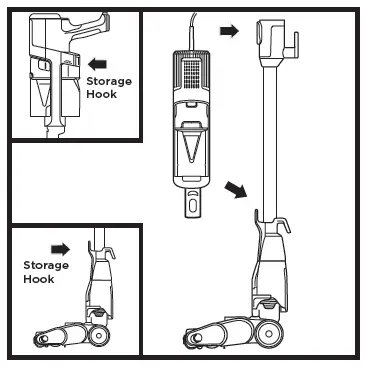 Storage Hook

Storage Hook