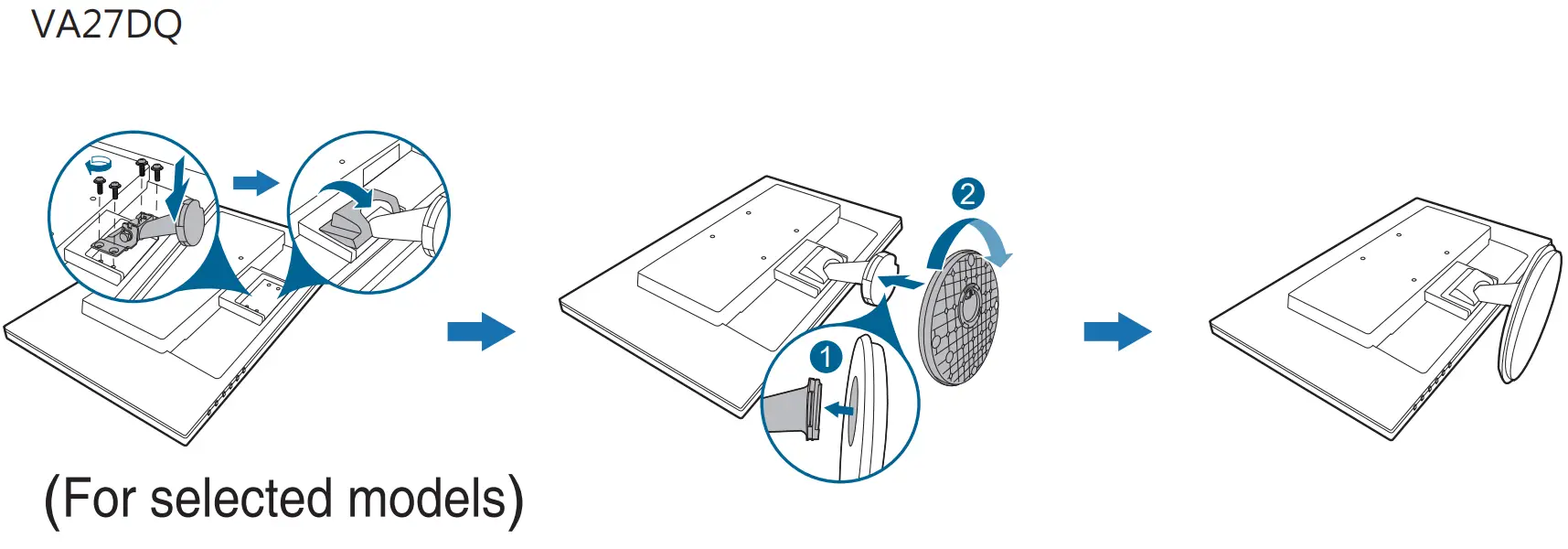 VA27DQ

2

1

(For selected models)