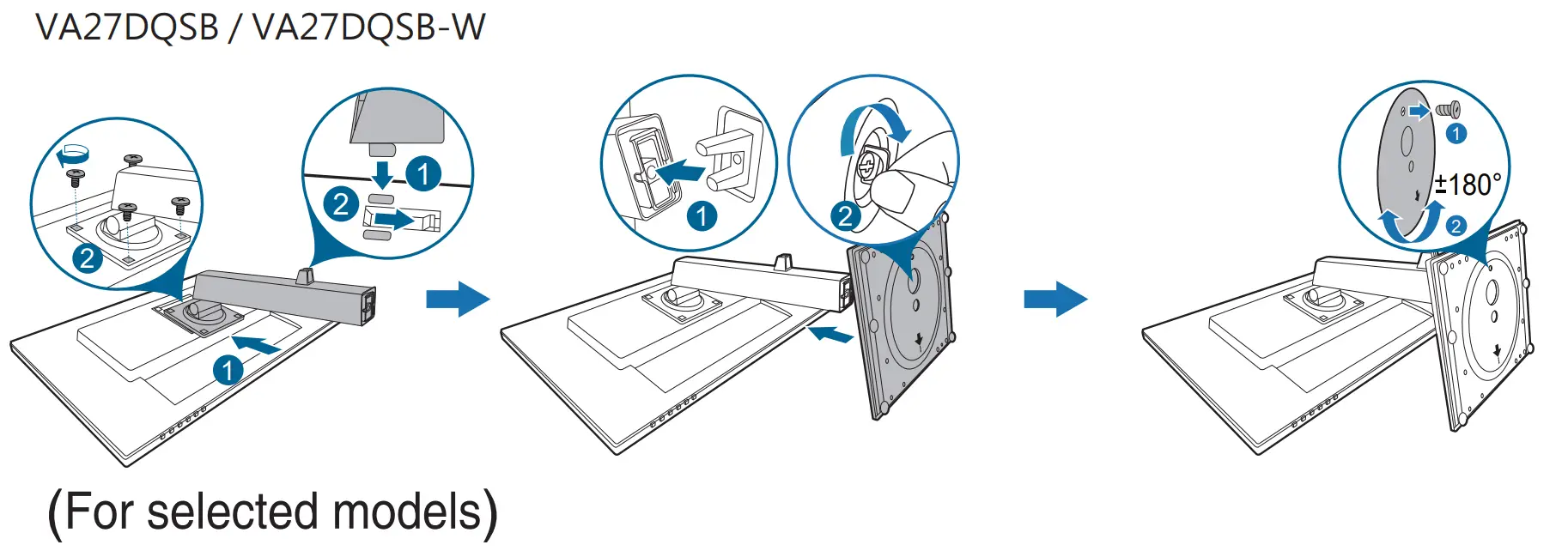 VA27DQSB / VA27DQSB-W

2
1
2
1

1
2

1
±180°
2

(For selected models)