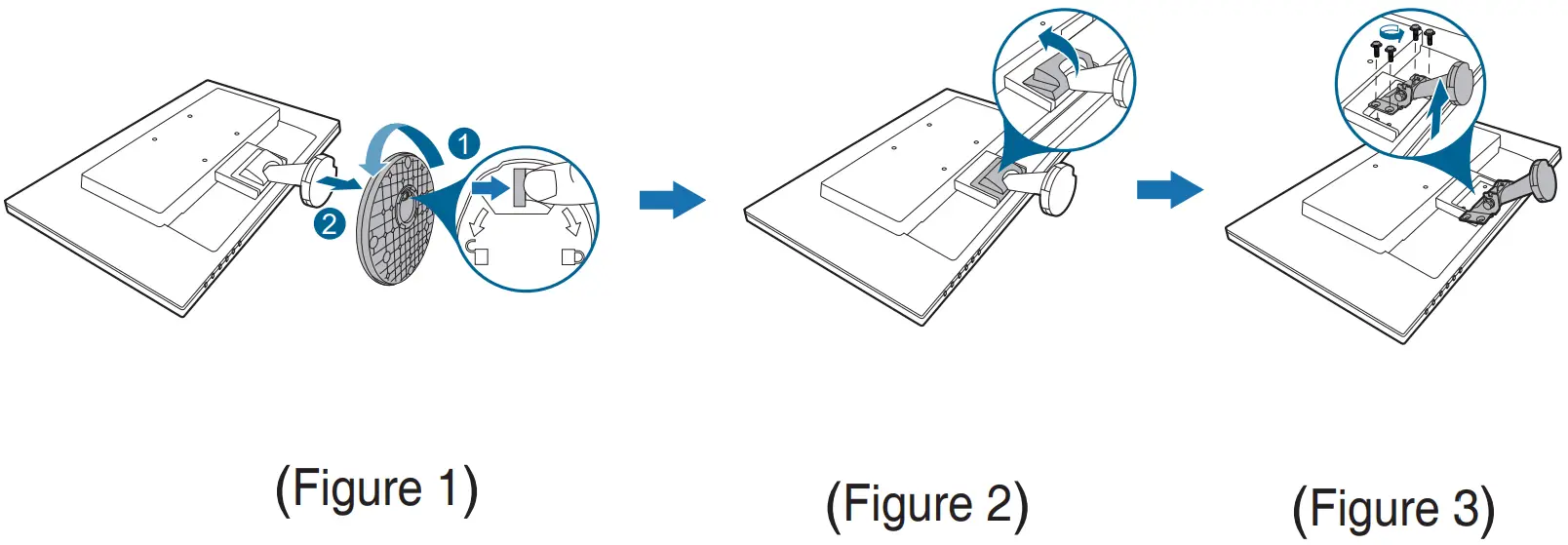 1
2

(Figure 1)

(Figure 2)

(Figure 3)