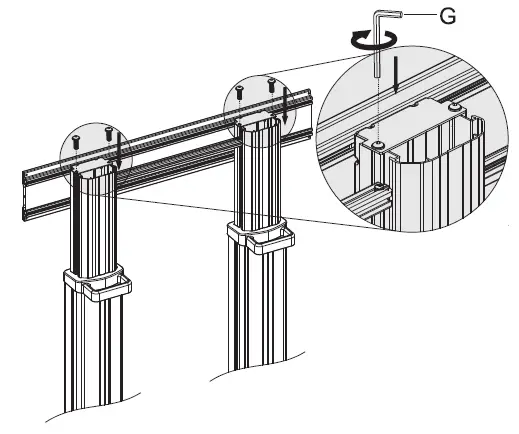 G