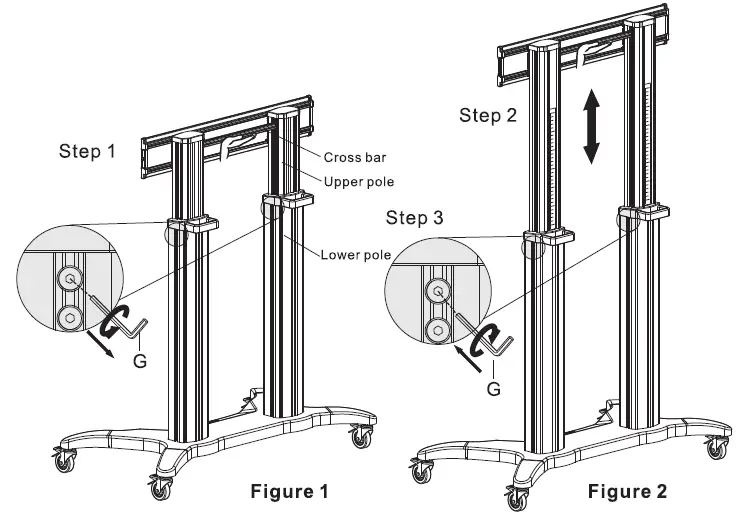 Step 1

Cross bar

Upper pole

Lower pole

G

Figure 1

Step 2

Step 3

G

Figure 2