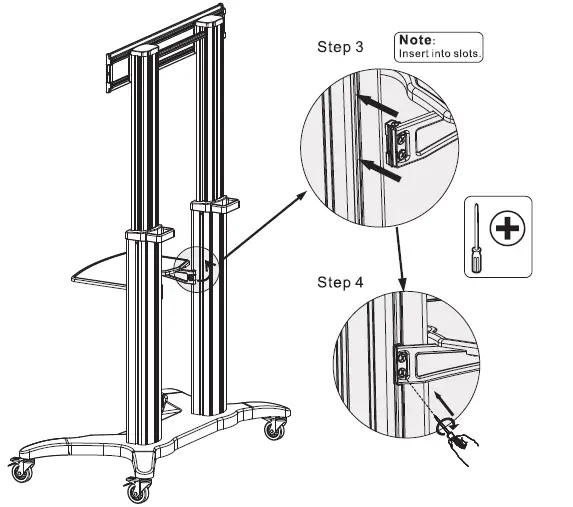 Step 3

Note:
Insert into slots.

Step 4