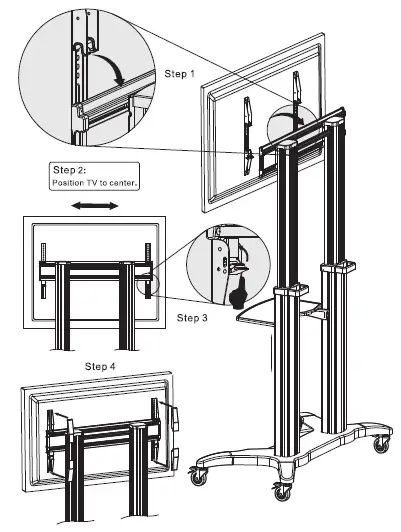 Step 1

Step 2:
Position TV to center.

Step 3

Step 4