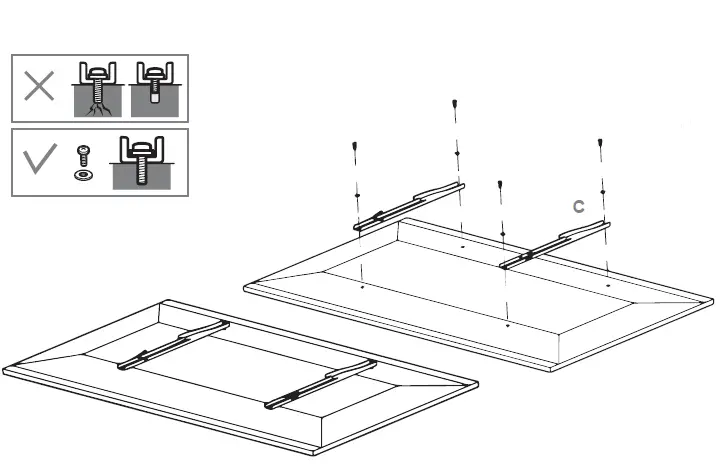 C