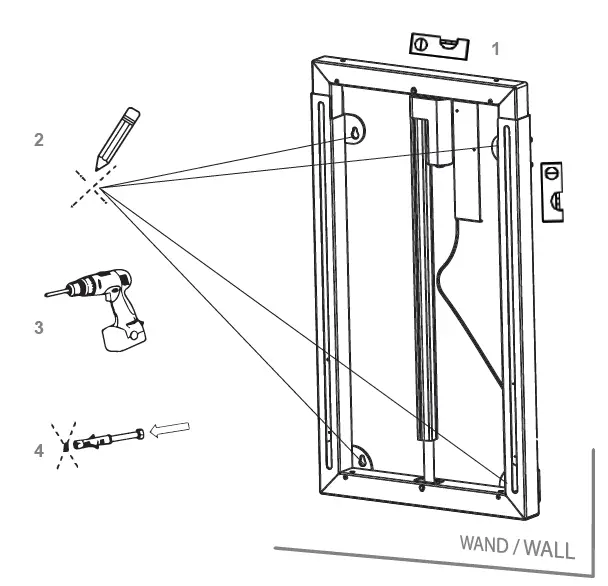 1

2

3

4

WAND / WALL