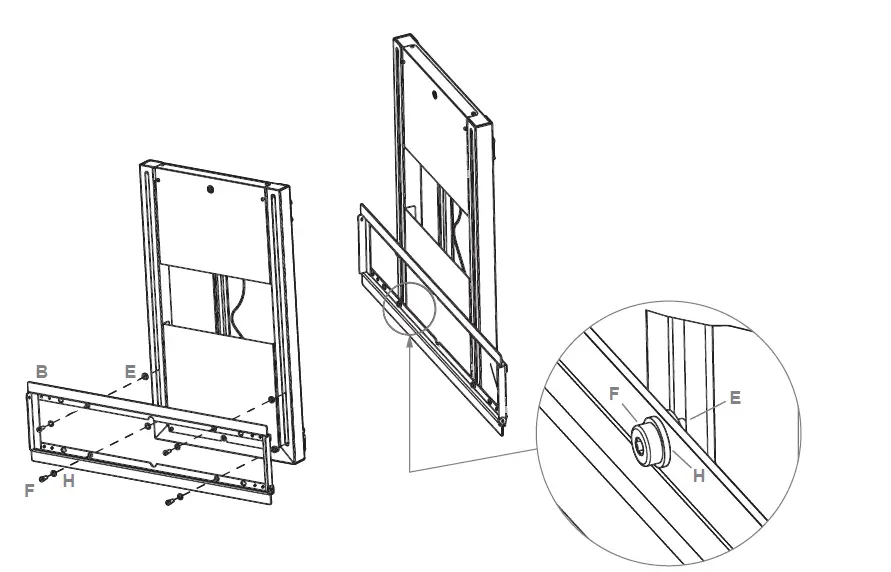 B
E
F
H
F
E
H