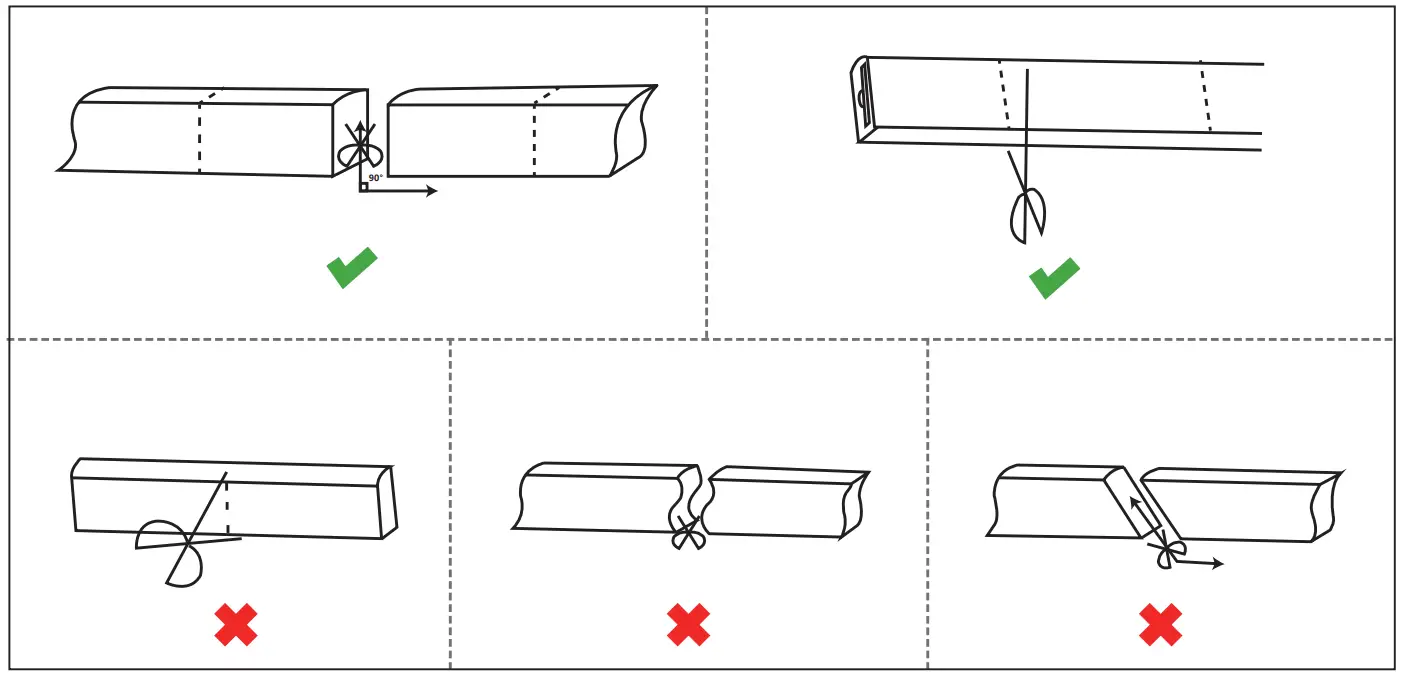 90°