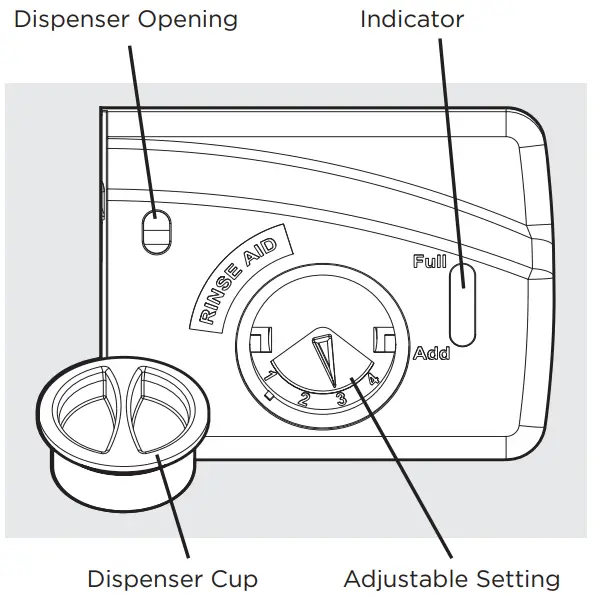 Dispenser Opening
Indicator
RINSE AID
Full
Add
1
2
3
4
Dispenser Cup
Adjustable Setting