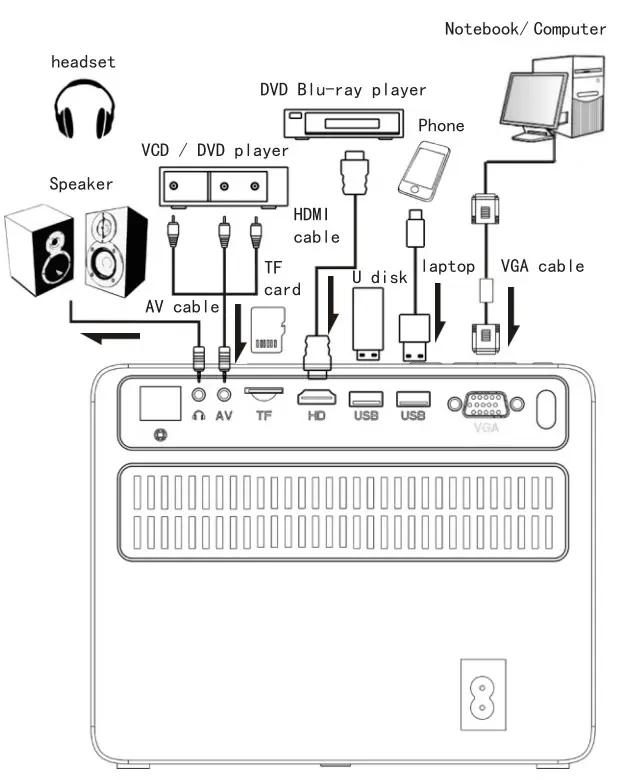 Notebook/ Computer

headset

DVD Blu-ray player

Phone

VCD / DVD player

Speaker

HDMI cable

TF card

U disk

laptop

VGA cable

AV cable

AV

TF

HD

USB

USB

VGA