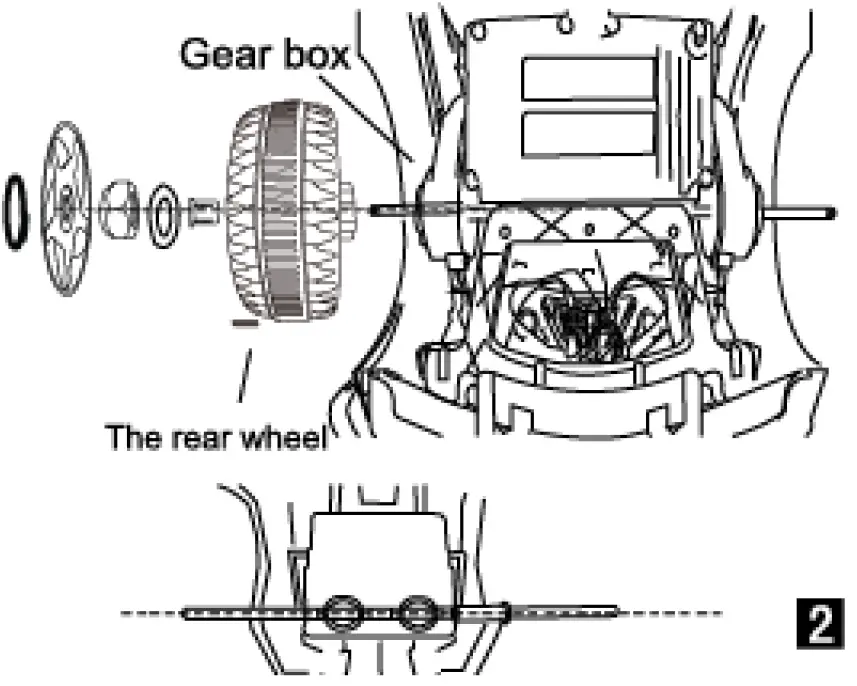 Gear box

The rear wheel

2